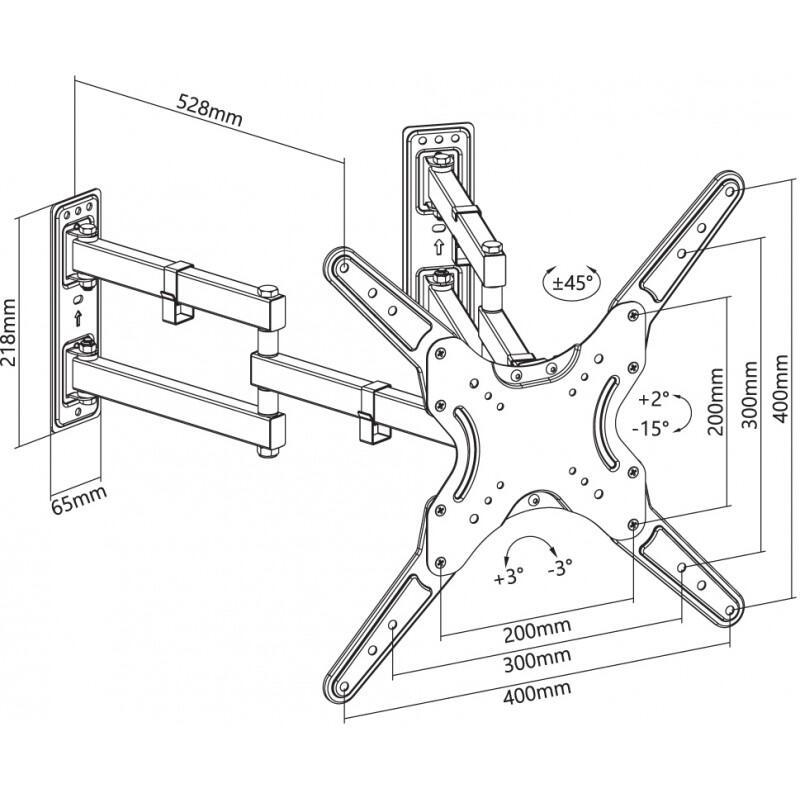 528mm

218mm

65mm

±45°

+2°
-15°

200mm

300mm

400mm

+3°
-3°

200mm

300mm

400mm