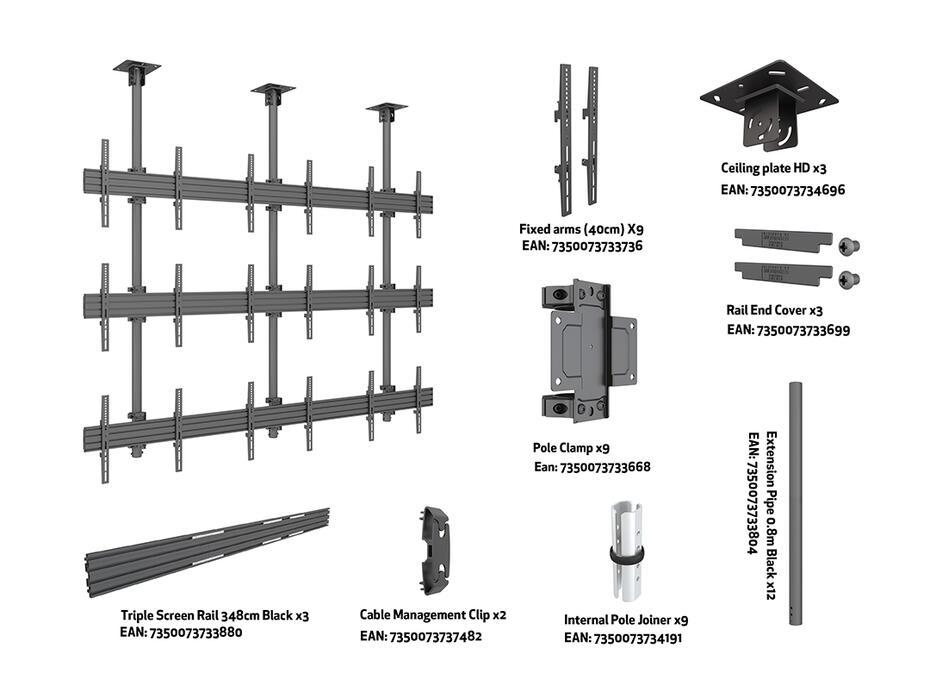 Fixed arms (40cm) X9
EAN: 7350073733736

Ceiling plate HD x3
EAN: 7350073734696

Rail End Cover x3
EAN: 7350073733699

Pole Clamp x9
Ean: 7350073733668

Extension Pipe 0.8m Black x12
EAN: 7350073733804

Triple Screen Rail 348cm Black x3
EAN: 7350073733880

Cable Management Clip x2
EAN: 7350073737482

Internal Pole Joiner x9
EAN: 7350073734191