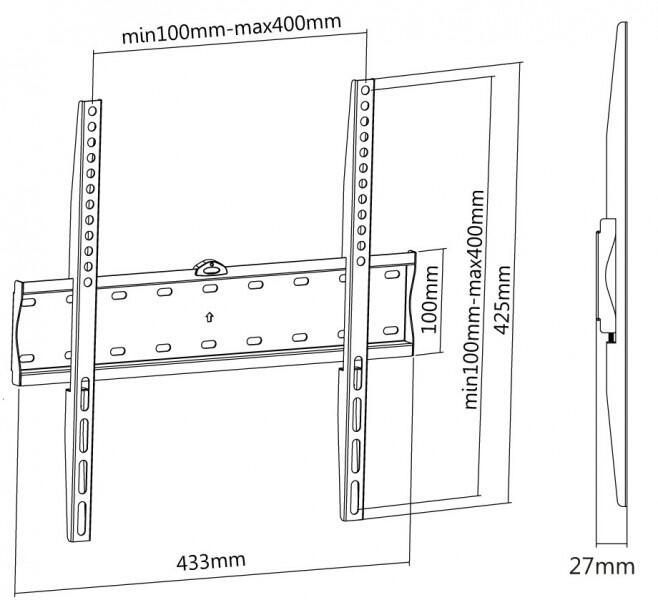 min100mm-max400mm

100mm

min100mm-max400mm

425mm

433mm

27mm