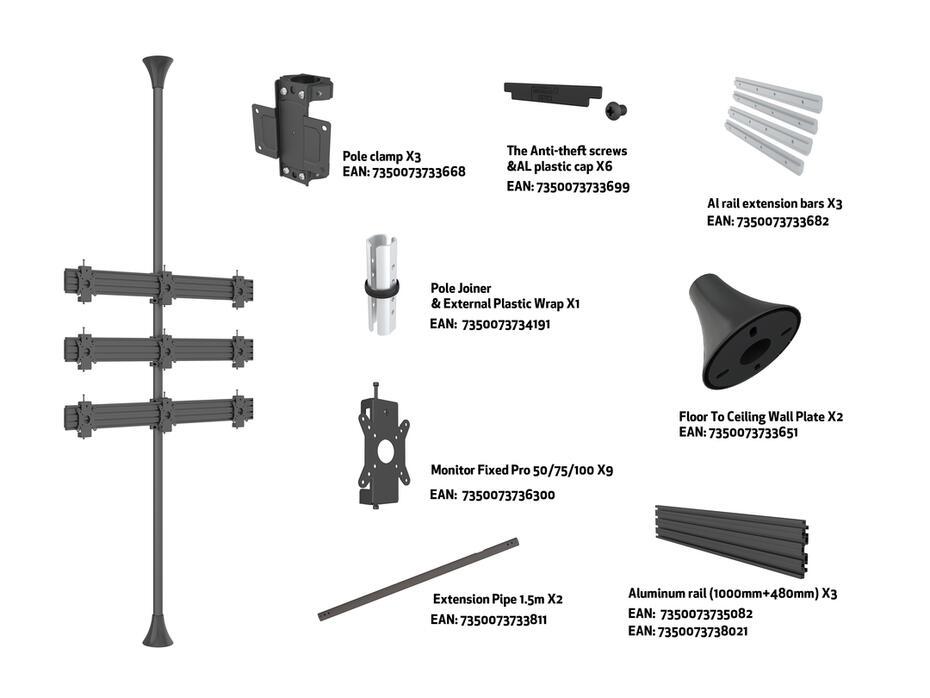 Pole clamp X3
EAN: 7350073733668

The Anti-theft screws
&AL plastic cap X6
EAN: 7350073733699

Al rail extension bars X3
EAN: 7350073733682

Pole Joiner
& External Plastic Wrap X1
EAN: 7350073734191

Floor To Ceiling Wall Plate X2
EAN: 7350073733651

Monitor Fixed Pro 50/75/100 X9
EAN: 7350073736300

Extension Pipe 1.5m X2
EAN: 7350073733811

Aluminum rail (1000mm+480mm) X3
EAN: 7350073735082
EAN: 7350073738021