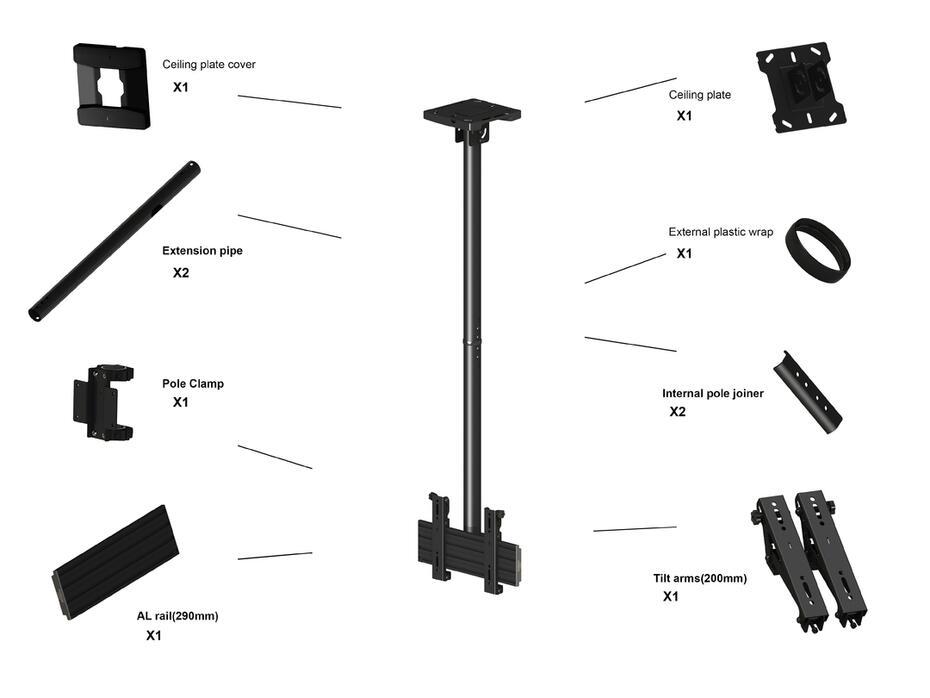 Ceiling plate cover
X1

Extension pipe
X2

Pole Clamp
X1

AL rail(290mm)
X1

Ceiling plate
X1

External plastic wrap
X1

Internal pole joiner
X2

Tilt arms(200mm)
X1