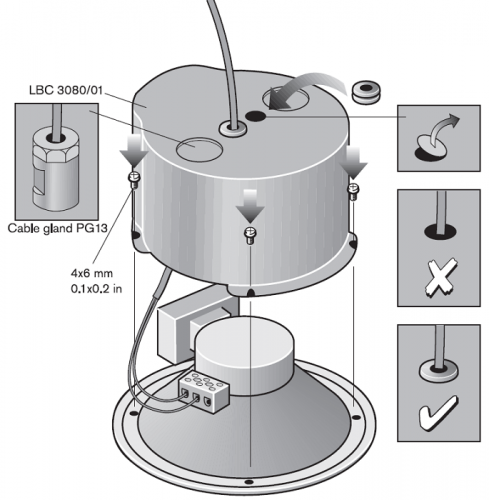 LBC 3080/01

Cable gland PG13

4x6 mm
0.1x0.2 in