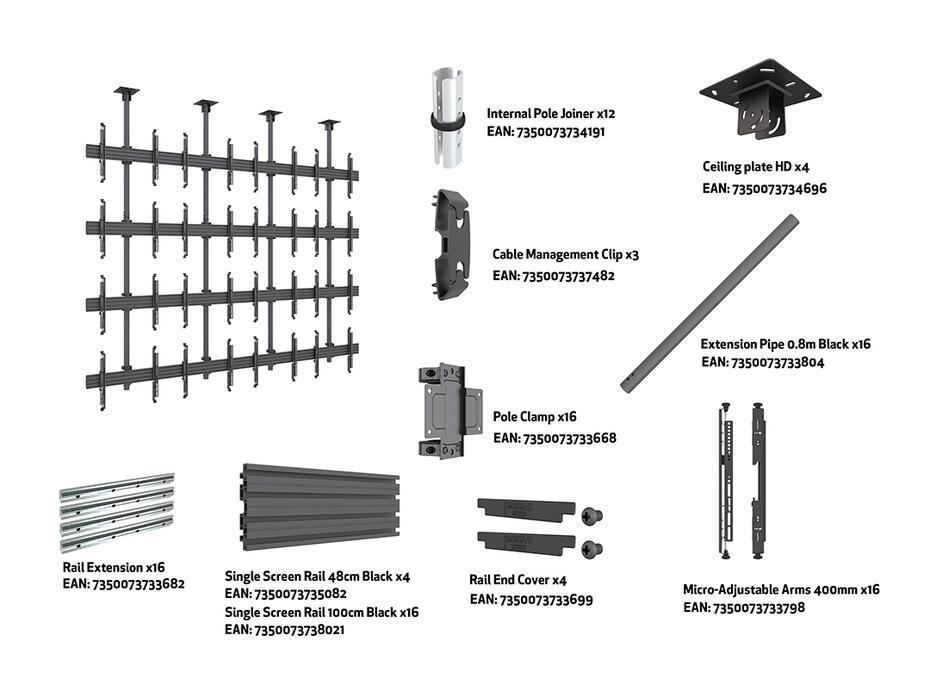 Internal Pole Joiner x12
EAN: 7350073734191

Ceiling plate HD x4
EAN: 7350073734696

Cable Management Clip x3
EAN: 7350073737482

Extension Pipe 0.8m Black x16
EAN: 7350073733804

Pole Clamp x16
EAN: 7350073733668

Rail Extension x16
EAN: 7350073733682

Single Screen Rail 48cm Black x4
EAN: 7350073735082
Single Screen Rail 100cm Black x16
EAN: 7350073738021

Rail End Cover x4
EAN: 7350073733699

Micro-Adjustable Arms 400mm x16
EAN: 7350073733798