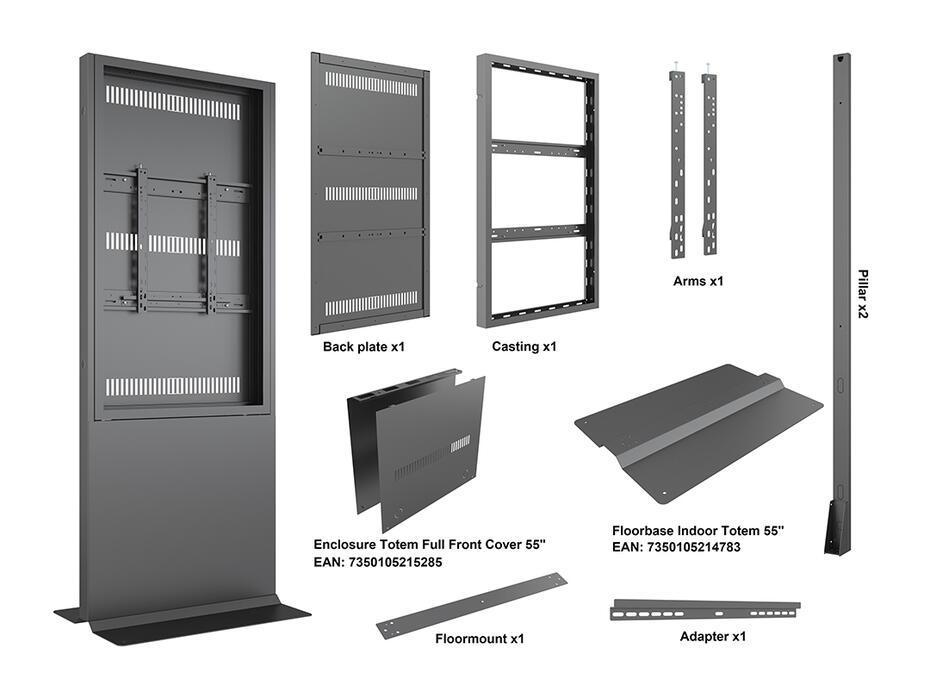 Back plate x1

Casting x1

Arms x1

Pillar x2

Enclosure Totem Full Front Cover 55''
EAN: 7350105215285

Floorbase Indoor Totem 55''
EAN: 7350105214783

Floormount x1

Adapter x1