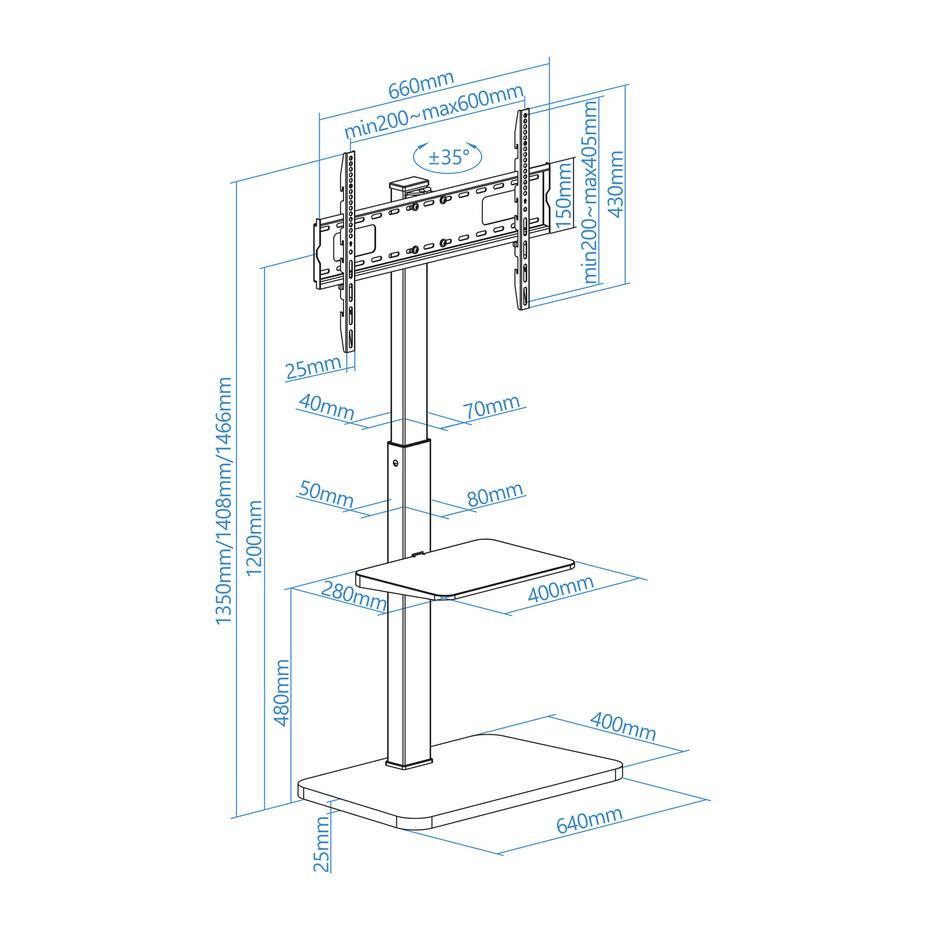 660mm
min200~max600mm
±35°
150mm
min200~max405mm
430mm
25mm
40mm
70mm
50mm
80mm
1350mm/1408mm/1466mm
1200mm
280mm
400mm
480mm
400mm
640mm
25mm