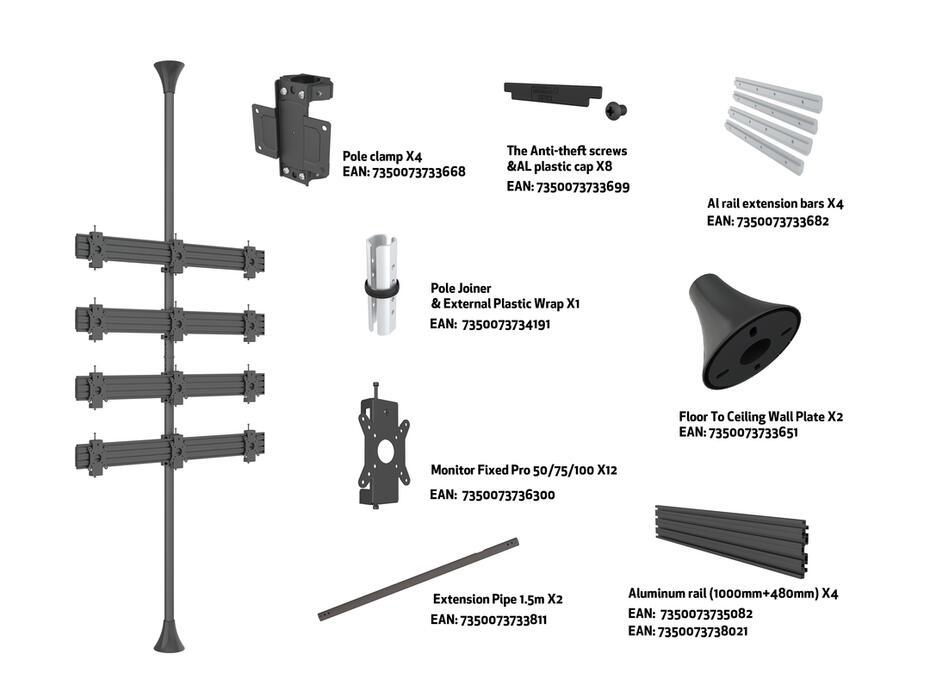 Pole clamp X4
EAN: 7350073733668

The Anti-theft screws
&AL plastic cap X8
EAN: 7350073733699

Al rail extension bars X4
EAN: 7350073733682

Pole Joiner
& External Plastic Wrap X1
EAN: 7350073734191

Floor To Ceiling Wall Plate X2
EAN: 7350073733651

Monitor Fixed Pro 50/75/100 X12
EAN: 7350073736300

Extension Pipe 1.5m X2
EAN: 7350073733811

Aluminum rail (1000mm+480mm) X4
EAN: 7350073735082
EAN: 7350073738021