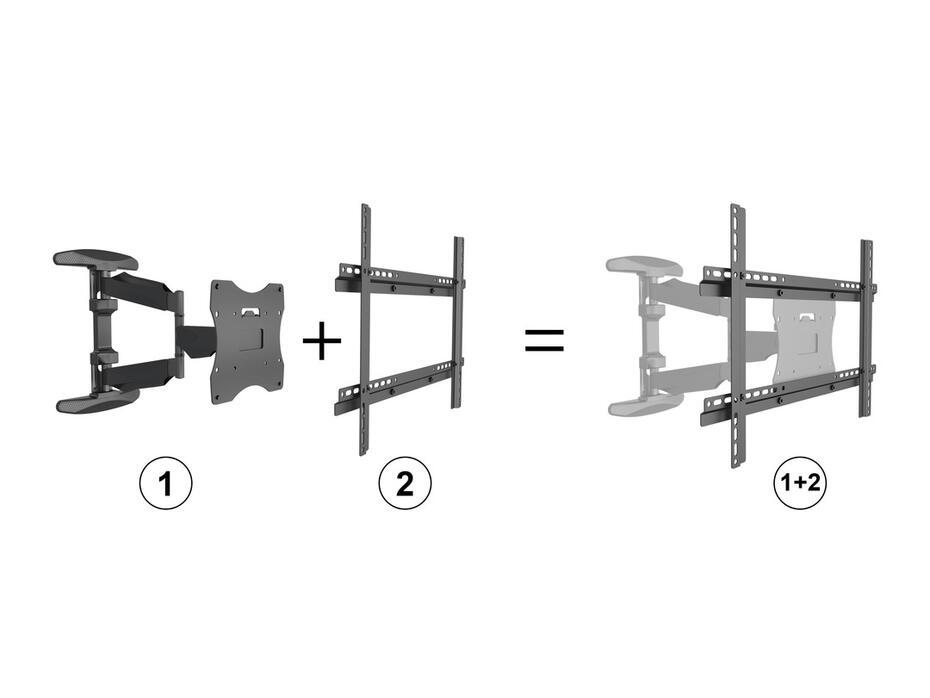 + =

1

2

1+2