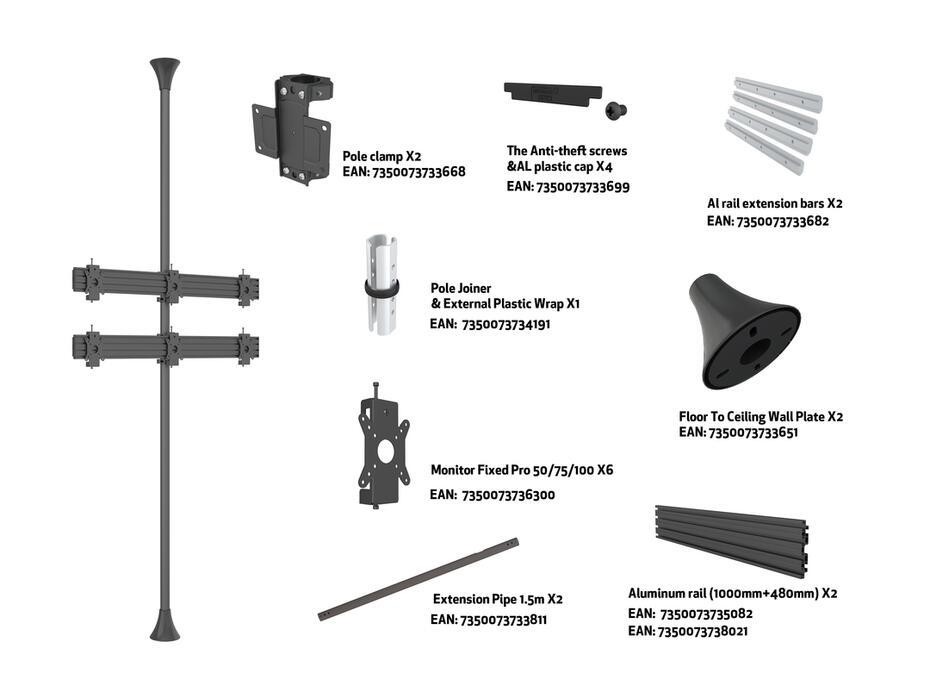 Pole clamp X2
EAN: 7350073733668

The Anti-theft screws
&AL plastic cap X4
EAN: 7350073733699

Al rail extension bars X2
EAN: 7350073733682

Pole Joiner
& External Plastic Wrap X1
EAN: 7350073734191

Floor To Ceiling Wall Plate X2
EAN: 7350073733651

Monitor Fixed Pro 50/75/100 X6
EAN: 7350073736300

Extension Pipe 1.5m X2
EAN: 7350073733811

Aluminum rail (1000mm+480mm) X2
EAN: 7350073735082
EAN: 7350073738021